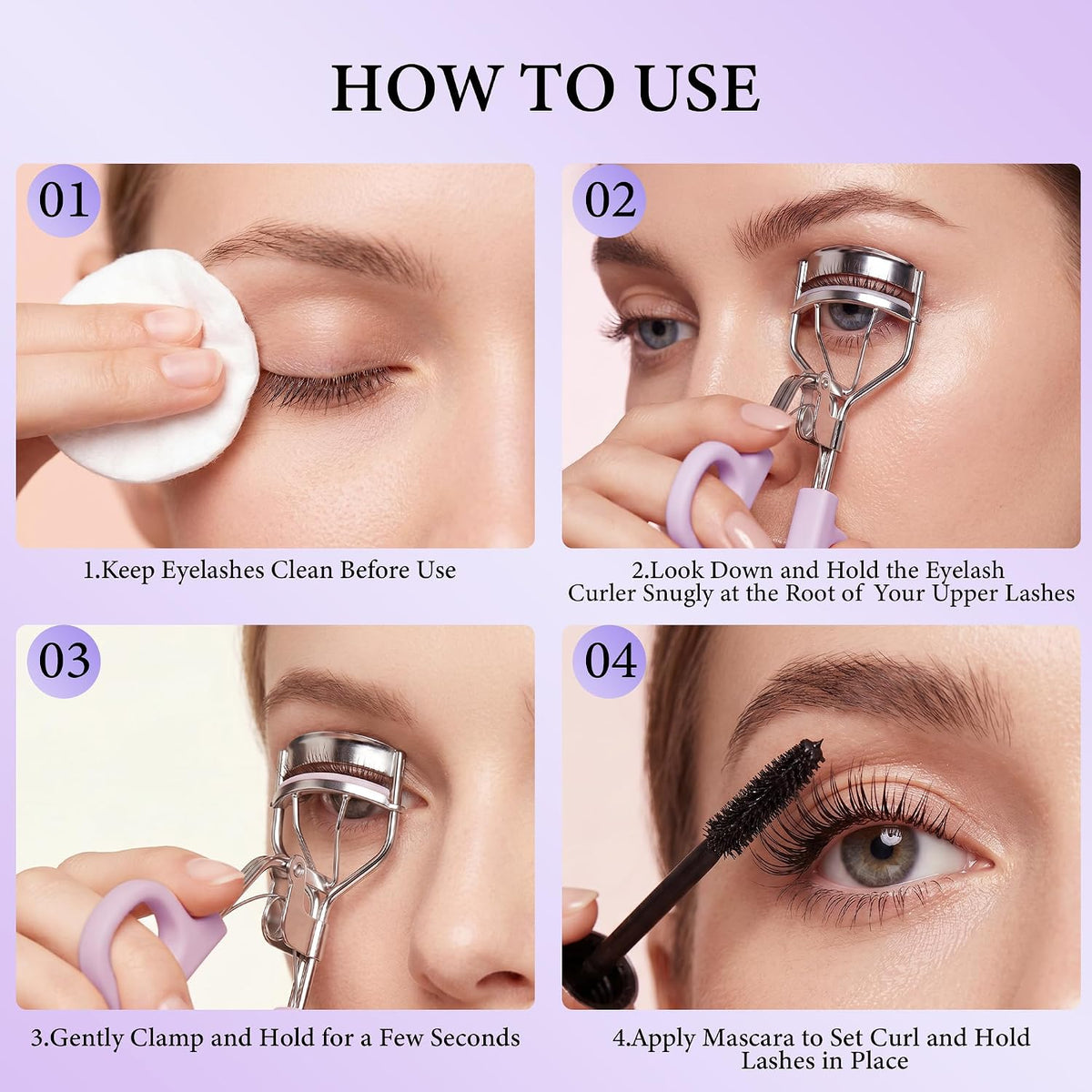 HOW TO USE

01

1.Keep Eyelashes Clean Before Use

02

2.Look Down and Hold the Eyelash Curler Snugly at the Root of Your Upper Lashes

03

3.Gently Clamp and Hold for a Few Seconds

04

4.Apply Mascara to Set Curl and Hold Lashes in Place